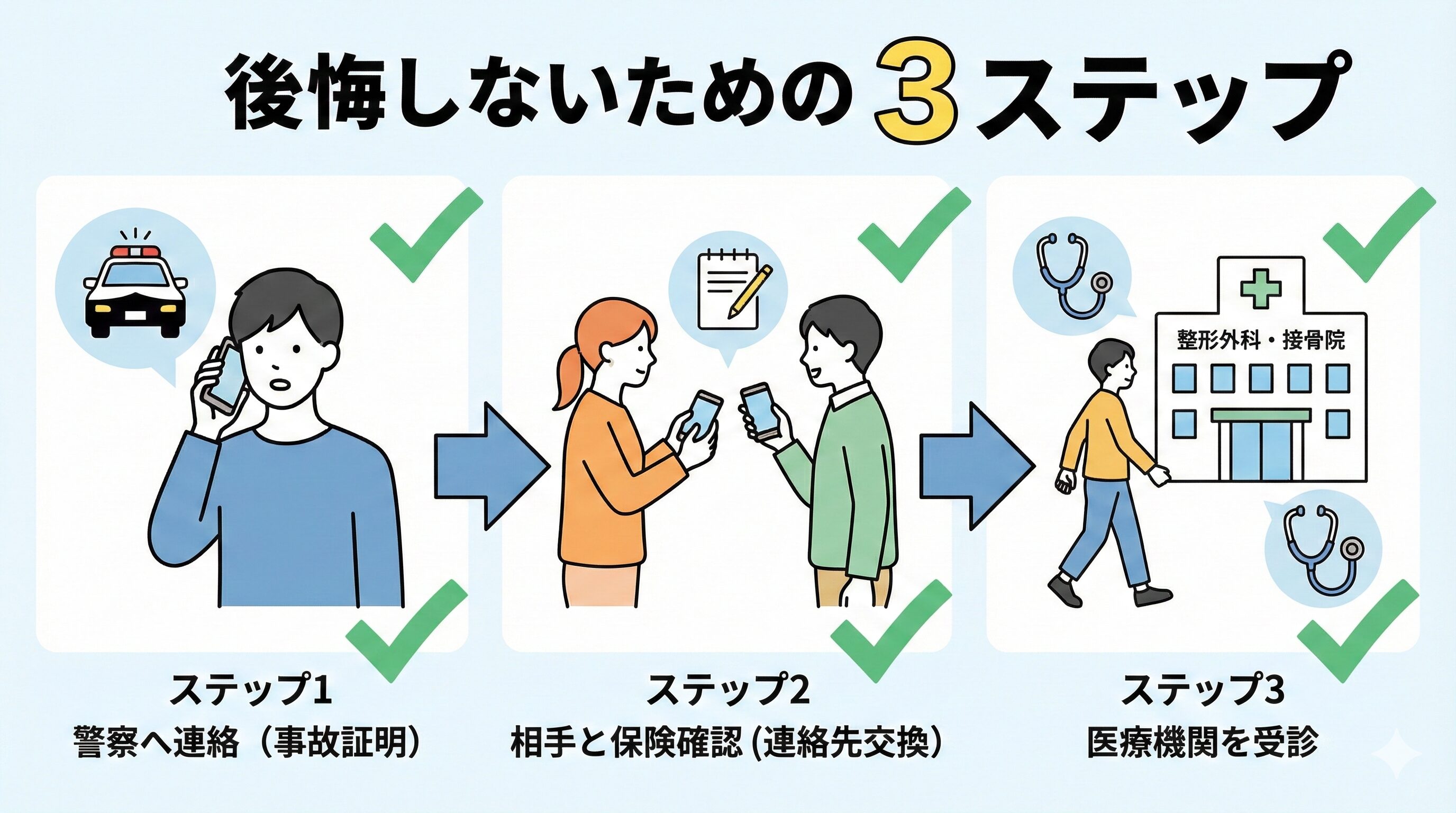 後悔しないための3ステップ

整形外科・接骨院

ステップ1
警察へ連絡（事故証明）

ステップ2
相手と保険確認（連絡先交換）

ステップ3
医療機関を受診