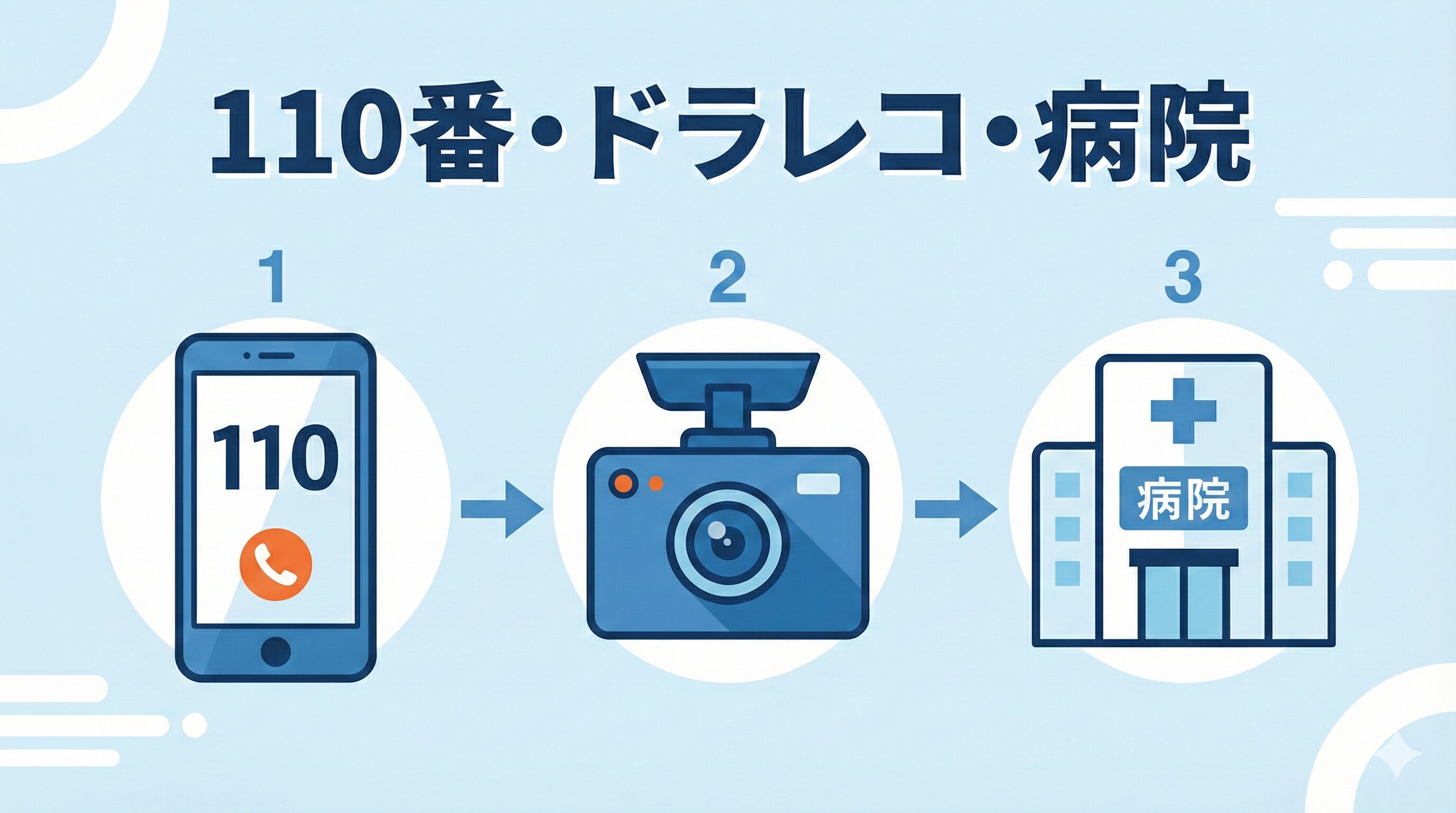 110番・ドラレコ・病院

1

110

2

3

病院