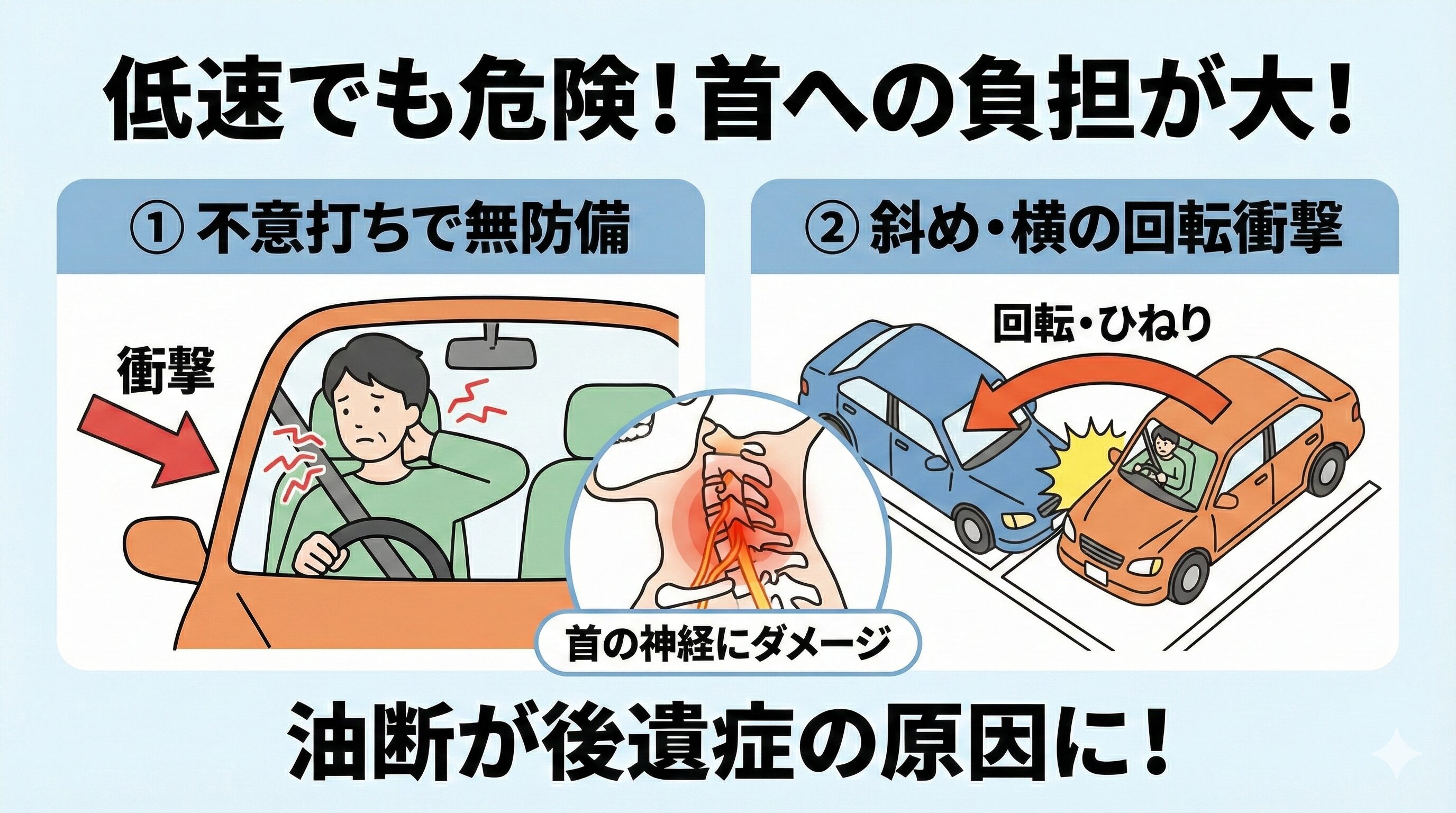 低速でも危険！首への負担が大！

① 不意打ちで無防備

衝撃

② 斜め・横の回転衝撃

回転・ひねり

首の神経にダメージ

油断が後遺症の原因に！