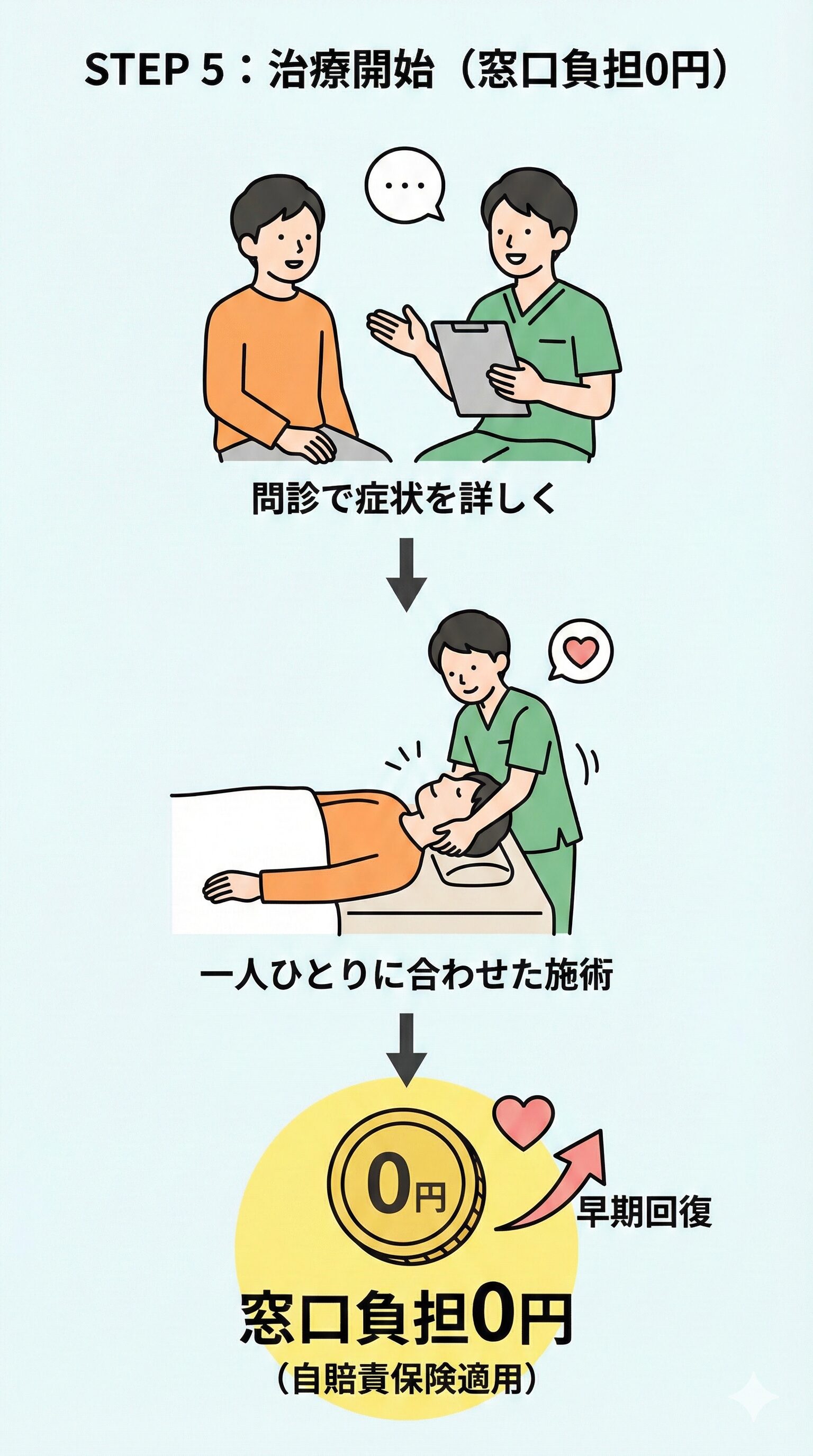 STEP 5：治療開始（窓口負担0円）

…

問診で症状を詳しく

一人ひとりに合わせた施術

0円

早期回復

窓口負担0円
（自賠責保険適用）